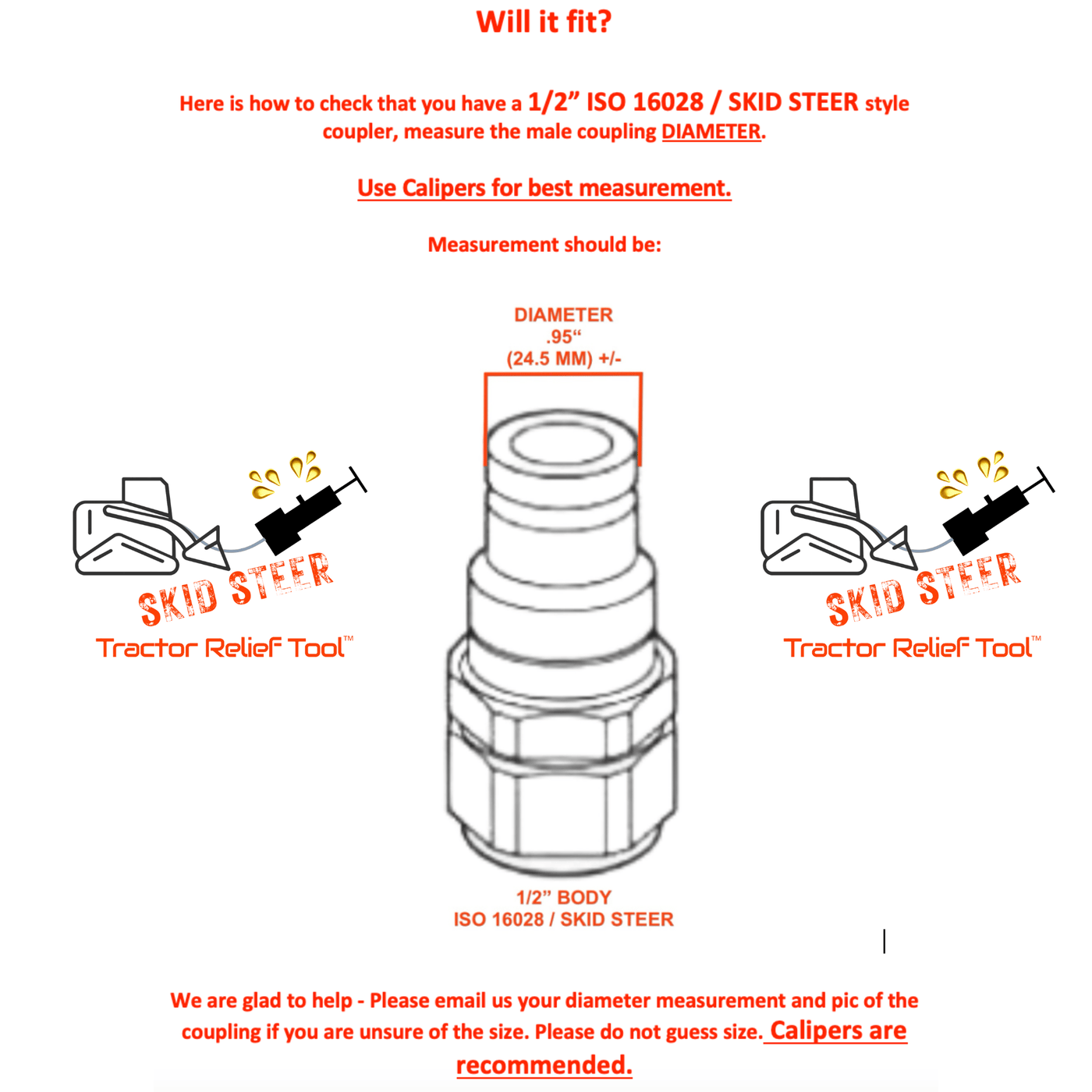 Will it fit?

Here is how to check that you have a 1/2” ISO 16028 / SKID STEER style coupler, measure the male coupling DIAMETER.

Use Calipers for best measurement.

Measurement should be:

DIAMETER
.95“
(24.5 MM) +/-

SKID STEER
Tractor Relief Tool™

SKID STEER
Tractor Relief Tool™

1/2” BODY
ISO 16028 / SKID STEER

We are glad to help - Please email us your diameter measurement and pic of the coupling if you are unsure of the size. Please do not guess size. Calipers are recommended.