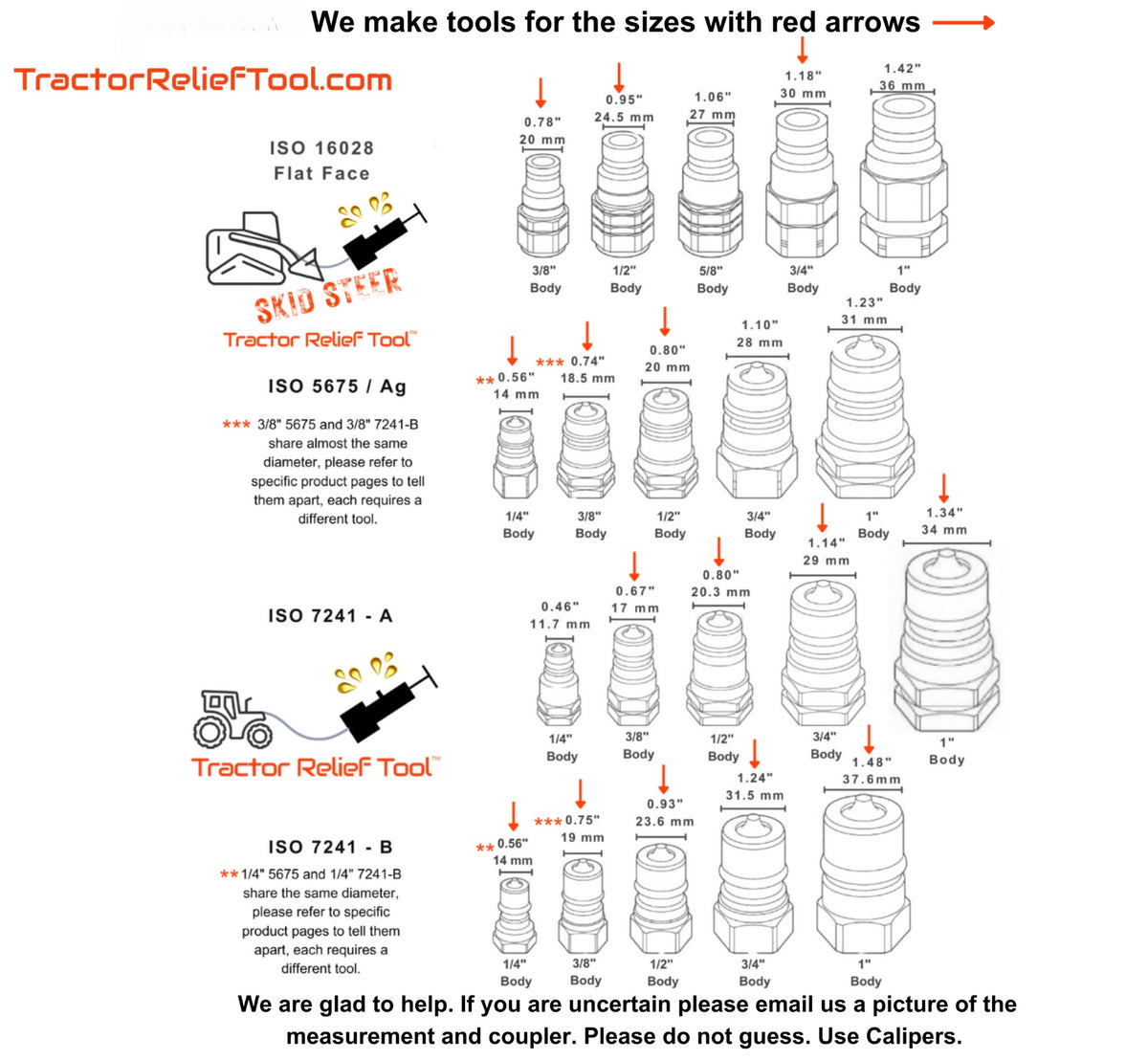 We make tools for the sizes with red arrows

TractorReliefTool.com

ISO 16028
Flat Face

SKID STEER
Tractor Relief Tool™

0.78"
20 mm
3/8"
Body

0.95"
24.5 mm
1/2"
Body

1.06"
27 mm
5/8"
Body

1.18"
30 mm
3/4"
Body

1.42"
36 mm
1"
Body

ISO 5675 / Ag

*** 3/8" 5675 and 3/8" 7241-B share almost the same diameter, please refer to specific product pages to tell them apart, each requires a different tool.

** 0.56"
14 mm
1/4"
Body

*** 0.74"
18.5 mm
3/8"
Body

0.80"
20 mm
1/2"
Body

1.10"
28 mm
3/4"
Body

1.23"
31 mm
1"
Body

ISO 7241 - A

Tractor Relief Tool™

0.46"
11.7 mm
1/4"
Body

0.67"
17 mm
3/8"
Body

0.80"
20.3 mm
1/2"
Body

1.14"
29 mm
3/4"
Body

1.34"
34 mm
1"
Body

ISO 7241 - B

** 1/4" 5675 and 1/4" 7241-B share the same diameter, please refer to specific product pages to tell them apart, each requires a different tool.

** 0.56"
14 mm
1/4"
Body

*** 0.75"
19 mm
3/8"
Body

0.93"
23.6 mm
1/2"
Body

1.24"
31.5 mm
3/4"
Body

1.48"
37.6mm
1"
Body

We are glad to help. If you are uncertain please email us a picture of the measurement and coupler. Please do not guess. Use Calipers.